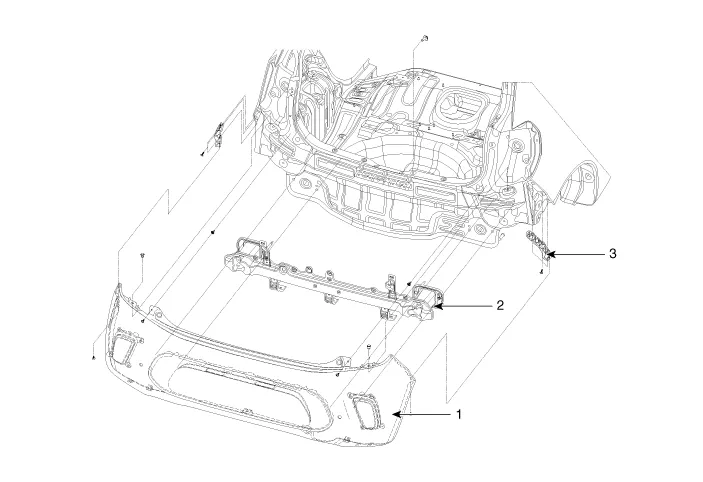 3

2

1